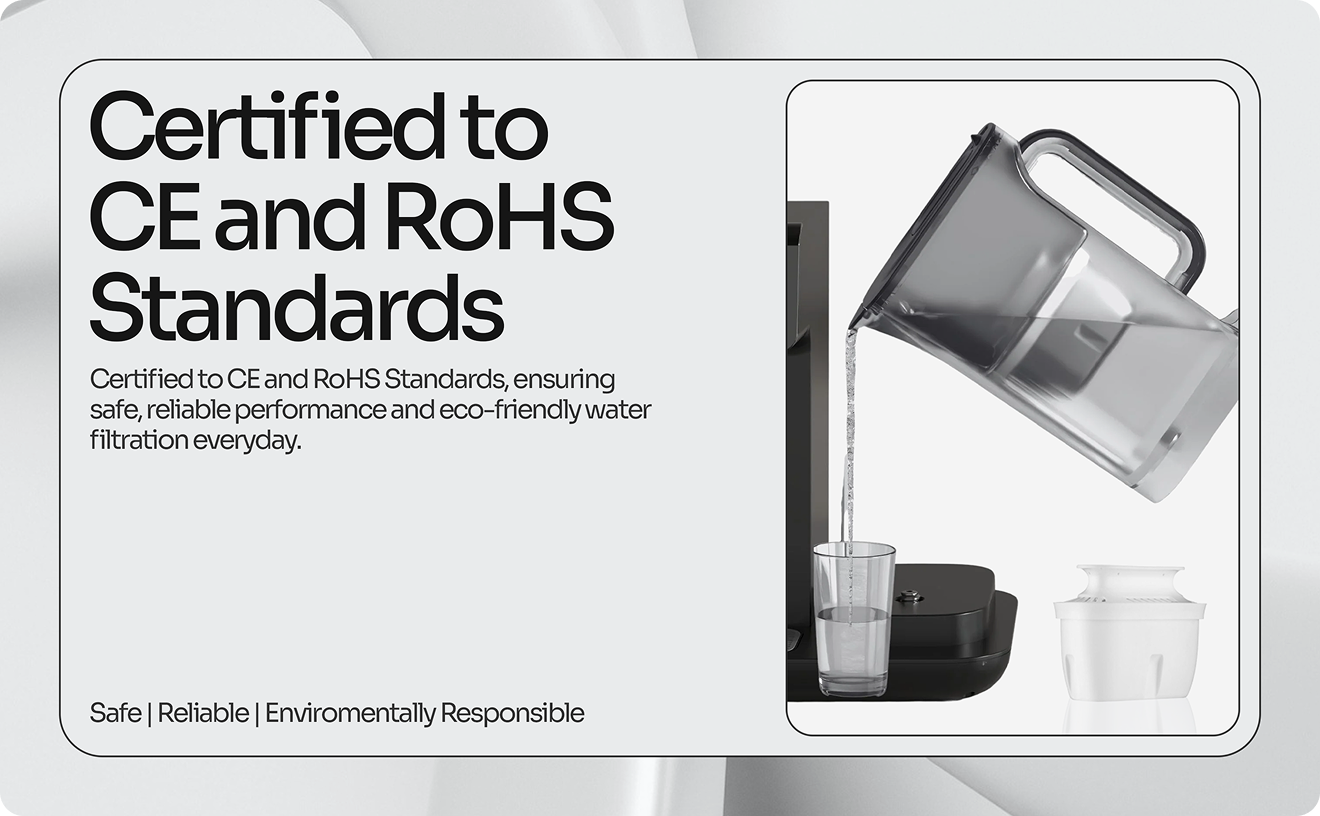 Certified to CE and RoHS Standards

Certified to CE and RoHS Standards, ensuring safe, reliable performance and eco-friendly water filtration everyday.

Safe | Reliable | Enviromentally Responsible